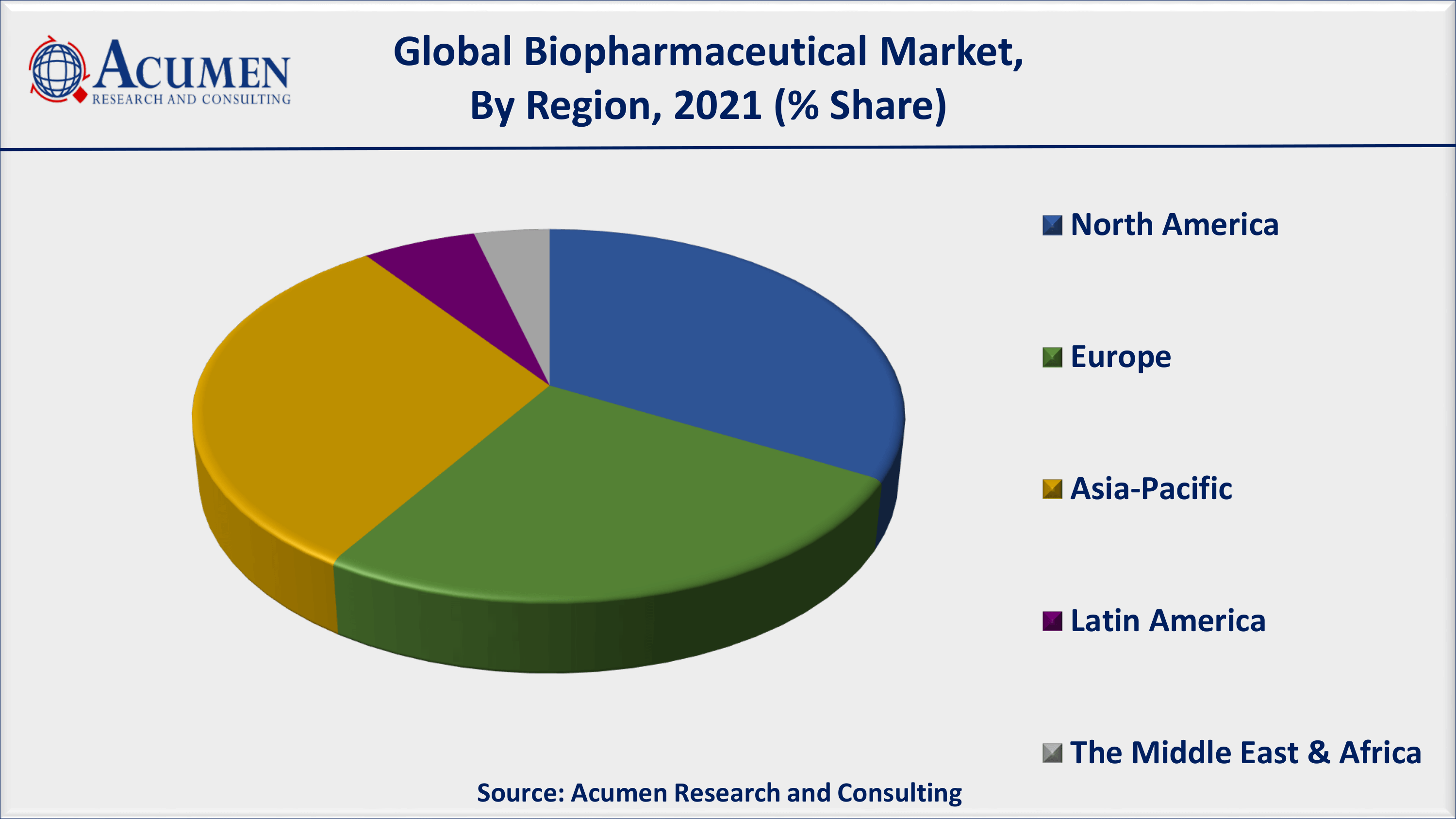 ACUMEN
RESEARCH AND CONSULTING

Global Biopharmaceutical Market, By Region, 2021 (% Share)

North America

Europe

Asia-Pacific

Latin America

The Middle East & Africa

Source: Acumen Research and Consulting