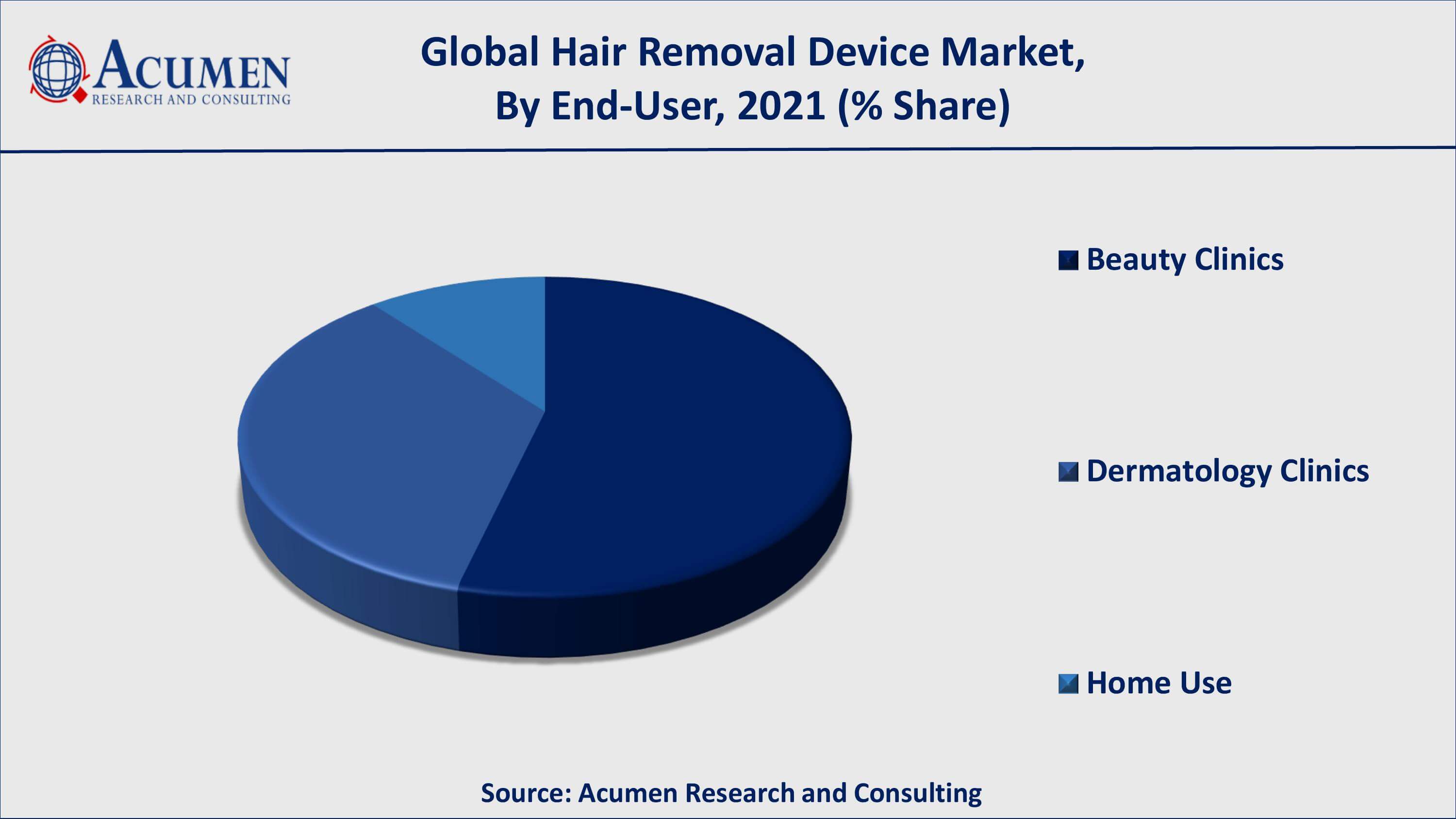 ACUMEN
RESEARCH AND CONSULTING

Global Hair Removal Device Market, By End-User, 2021 (% Share)

Beauty Clinics

Dermatology Clinics

Home Use

Source: Acumen Research and Consulting