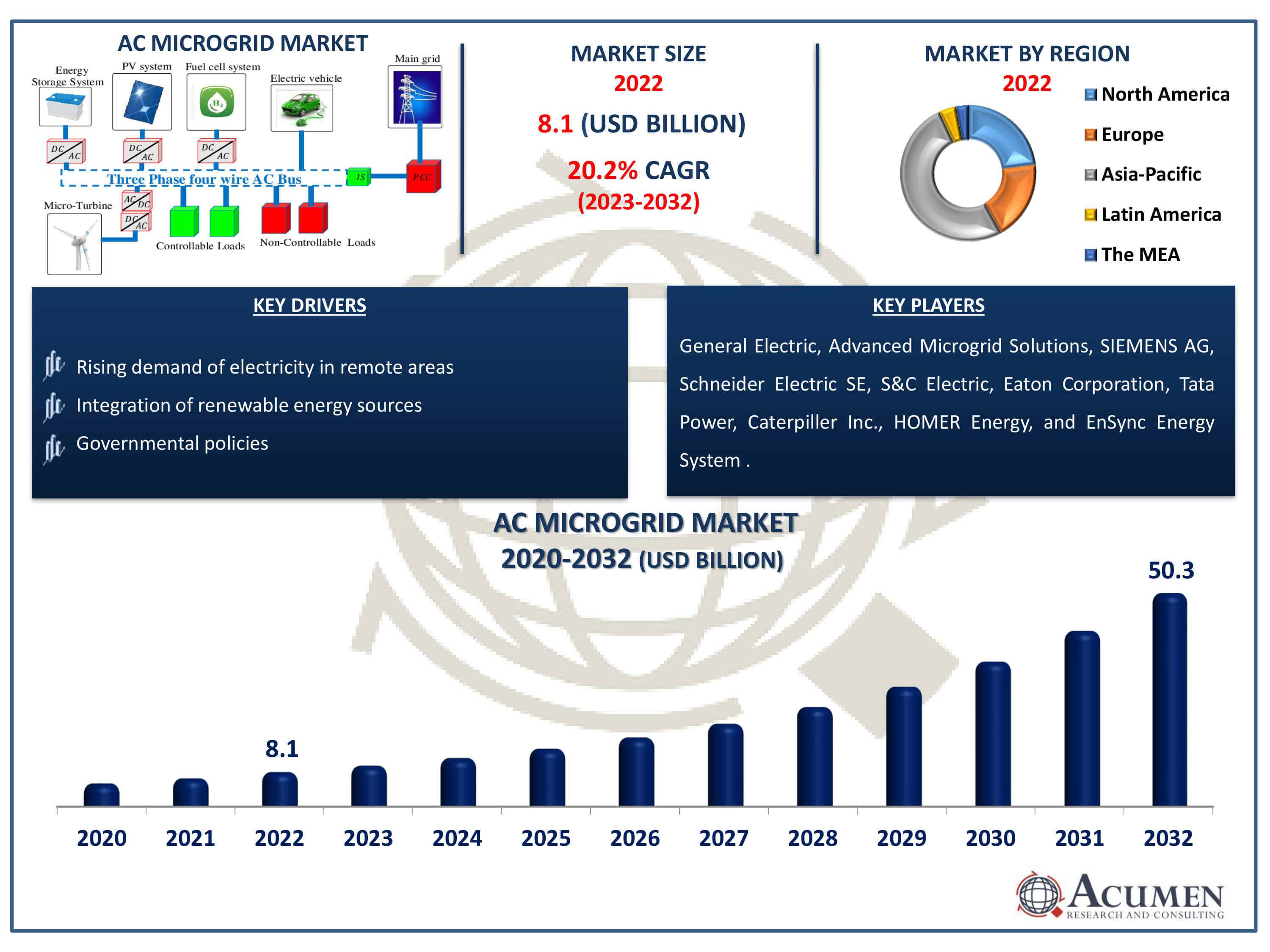 AC MICROGRID MARKET

Energy Storage System
PV system
Fuel cell system
Electric vehicle
Main grid
DC AC
DC AC
DC AC
Three Phase four wire AC Bus
IS
PCC
Micro-Turbine
AC DC
DC AC
Controllable Loads
Non-Controllable Loads

MARKET SIZE
2022
8.1 (USD BILLION)
20.2% CAGR
(2023-2032)

MARKET BY REGION
2022
North America
Europe
Asia-Pacific
Latin America
The MEA

KEY DRIVERS

Rising demand of electricity in remote areas
Integration of renewable energy sources
Governmental policies

KEY PLAYERS

General Electric, Advanced Microgrid Solutions, SIEMENS AG, Schneider Electric SE, S&C Electric, Eaton Corporation, Tata Power, Caterpiller Inc., HOMER Energy, and EnSync Energy System .

AC MICROGRID MARKET
2020-2032 (USD BILLION)

8.1
50.3

2020 2021 2022 2023 2024 2025 2026 2027 2028 2029 2030 2031 2032

ACUMEN
RESEARCH AND CONSULTING