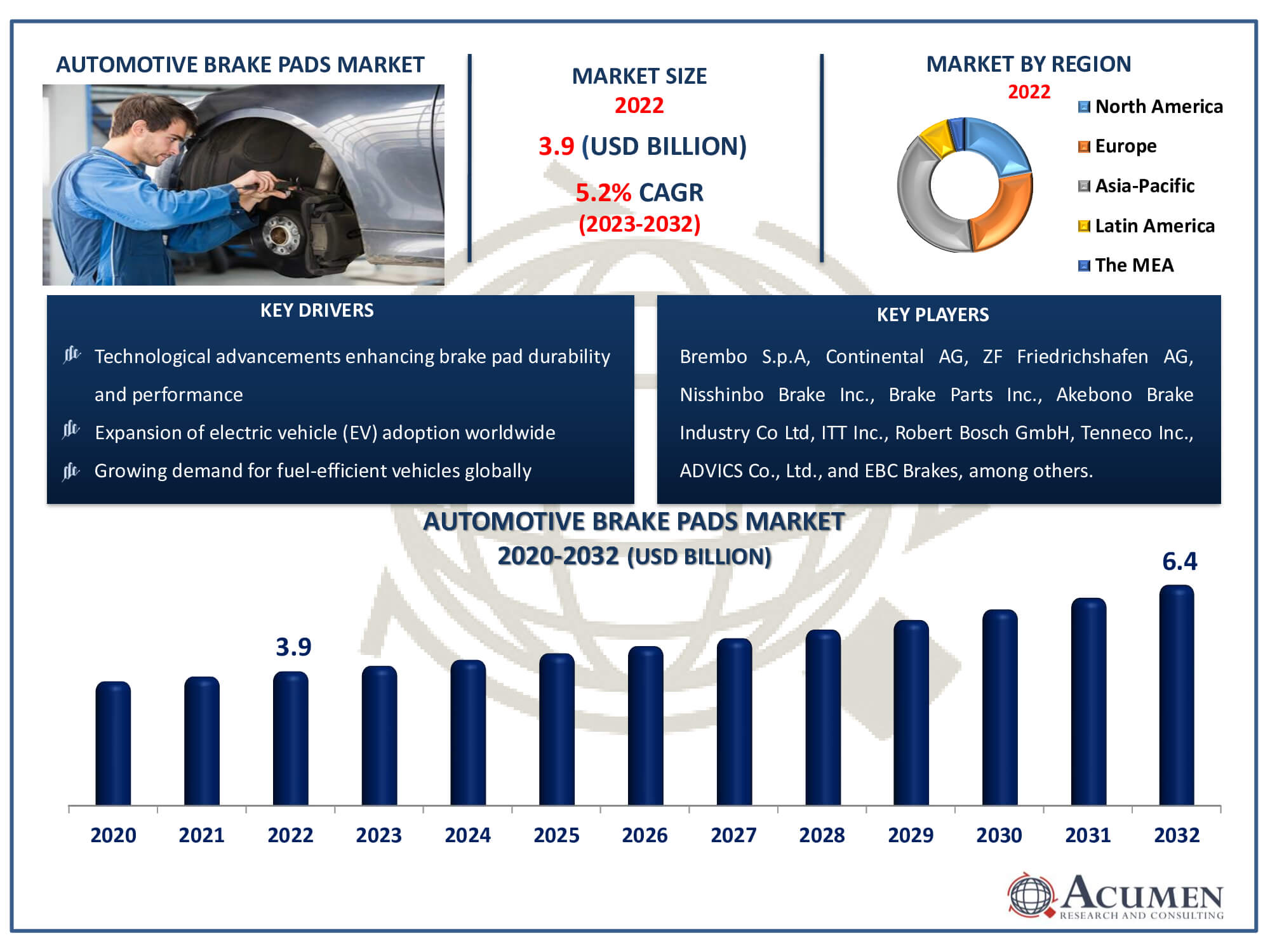 AUTOMOTIVE BRAKE PADS MARKET

MARKET SIZE
2022
3.9 (USD BILLION)
5.2% CAGR
(2023-2032)

MARKET BY REGION
2022
North America
Europe
Asia-Pacific
Latin America
The MEA

KEY DRIVERS
Technological advancements enhancing brake pad durability and performance
Expansion of electric vehicle (EV) adoption worldwide
Growing demand for fuel-efficient vehicles globally

KEY PLAYERS
Brembo S.p.A, Continental AG, ZF Friedrichshafen AG, Nisshinbo Brake Inc., Brake Parts Inc., Akebono Brake Industry Co Ltd, ITT Inc., Robert Bosch GmbH, Tenneco Inc., ADVICS Co., Ltd., and EBC Brakes, among others.

AUTOMOTIVE BRAKE PADS MARKET
2020-2032 (USD BILLION)

3.9
6.4

2020 2021 2022 2023 2024 2025 2026 2027 2028 2029 2030 2031 2032

ACUMEN
RESEARCH AND CONSULTING