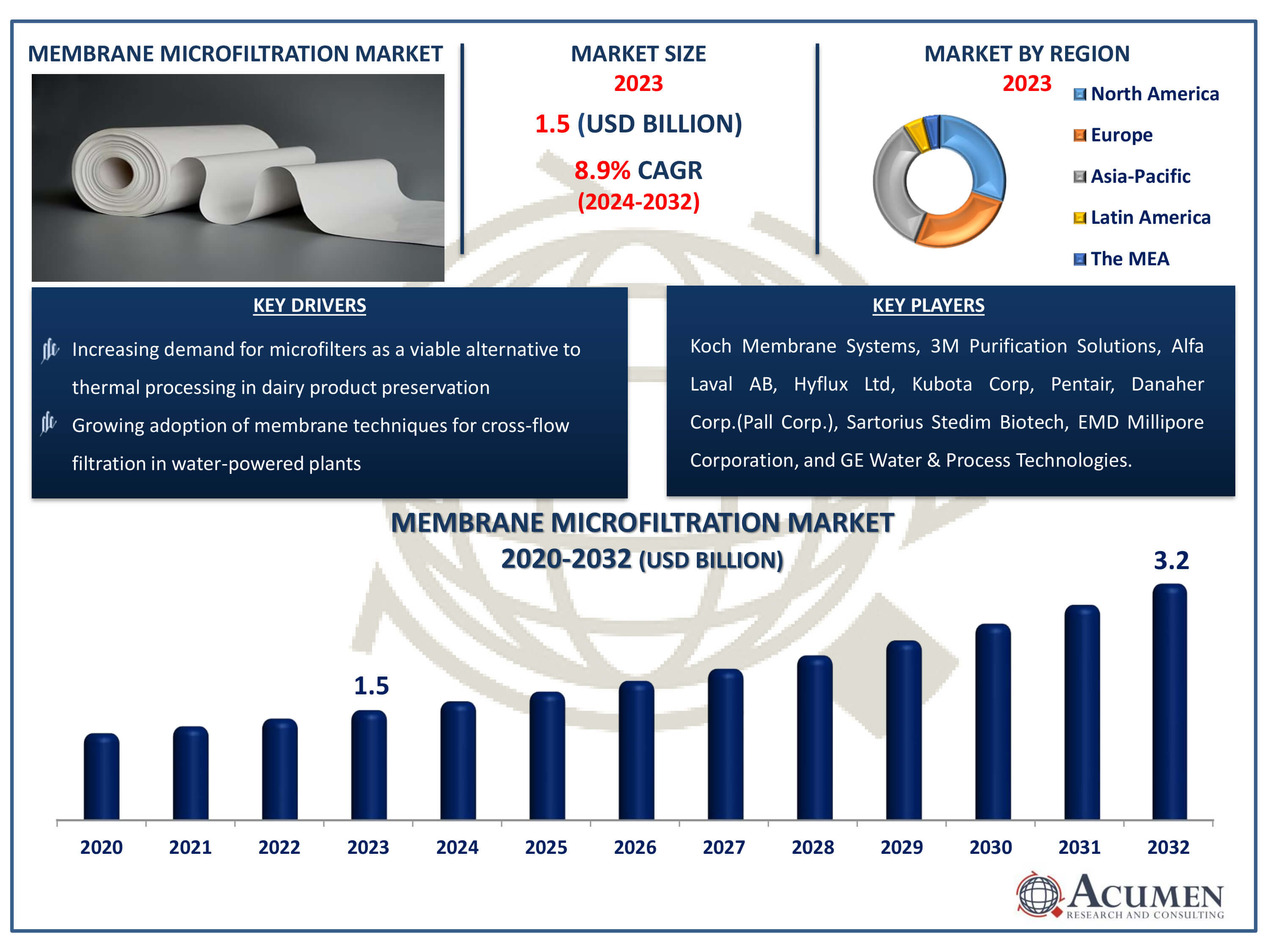 MEMBRANE MICROFILTRATION MARKET

MARKET SIZE
2023
1.5 (USD BILLION)
8.9% CAGR
(2024-2032)

MARKET BY REGION
2023
North America
Europe
Asia-Pacific
Latin America
The MEA

KEY DRIVERS

Increasing demand for microfilters as a viable alternative to thermal processing in dairy product preservation

Growing adoption of membrane techniques for cross-flow filtration in water-powered plants

KEY PLAYERS

Koch Membrane Systems, 3M Purification Solutions, Alfa Laval AB, Hyflux Ltd, Kubota Corp, Pentair, Danaher Corp.(Pall Corp.), Sartorius Stedim Biotech, EMD Millipore Corporation, and GE Water & Process Technologies.

MEMBRANE MICROFILTRATION MARKET
2020-2032 (USD BILLION)

1.5
3.2

2020
2021
2022
2023
2024
2025
2026
2027
2028
2029
2030
2031
2032

ACUMEN
RESEARCH AND CONSULTING